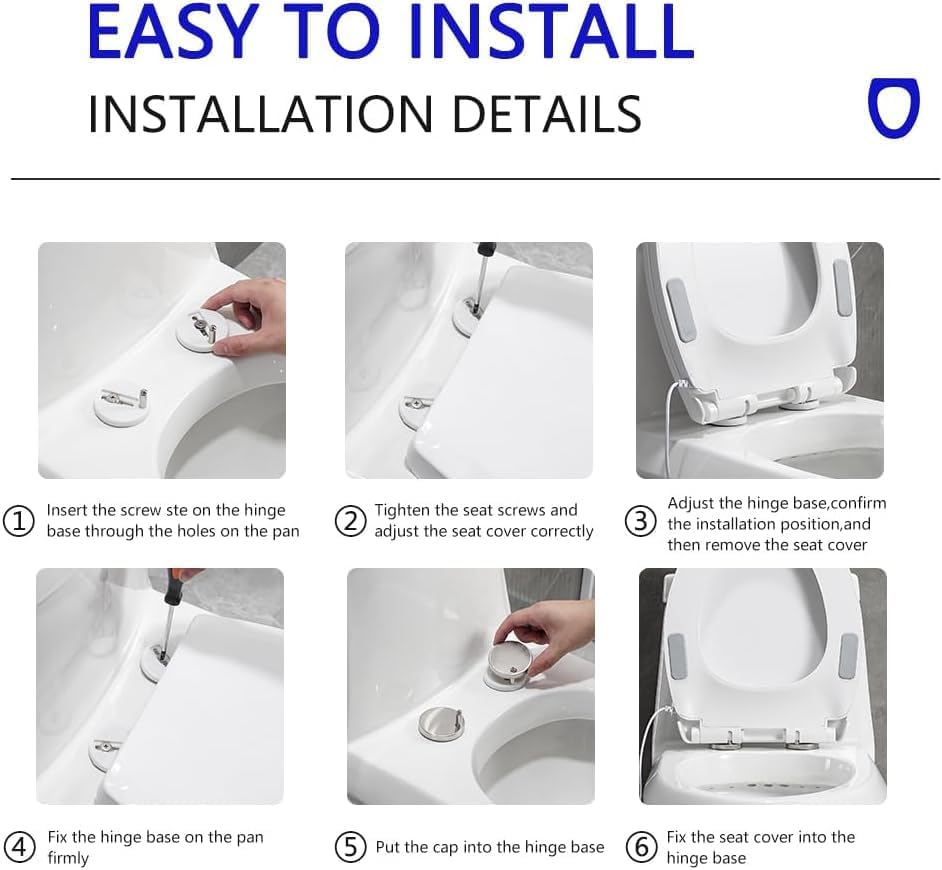 EASY TO INSTALL

INSTALLATION DETAILS

① Insert the screw ste on the hinge base through the holes on the pan

② Tighten the seat screws and adjust the seat cover correctly

③ Adjust the hinge base,confirm the installation position,and then remove the seat cover

④ Fix the hinge base on the pan firmly

⑤ Put the cap into the hinge base

⑥ Fix the seat cover into the hinge base